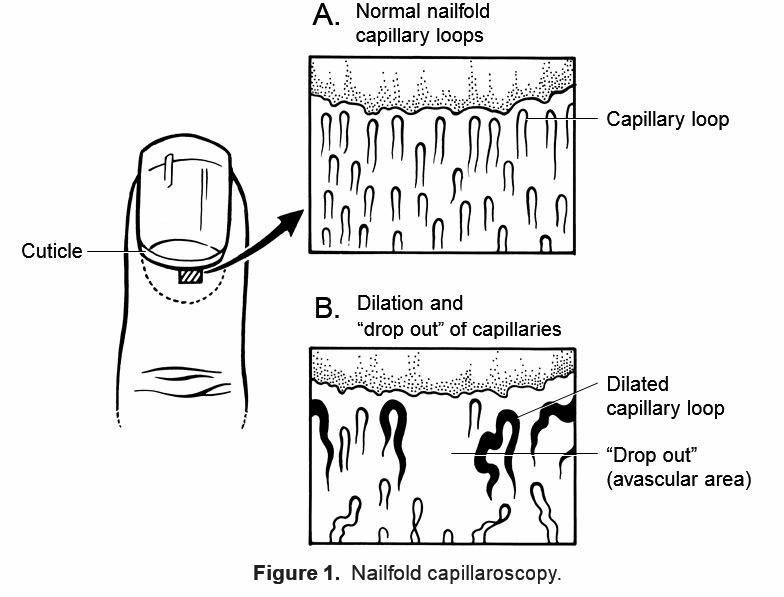 A. Normal nailfold capillary loops

Capillary loop

Cuticle

B. Dilation and "drop out" of capillaries

Dilated capillary loop

"Drop out" (avascular area)

Figure 1. Nailfold capillaroscopy.